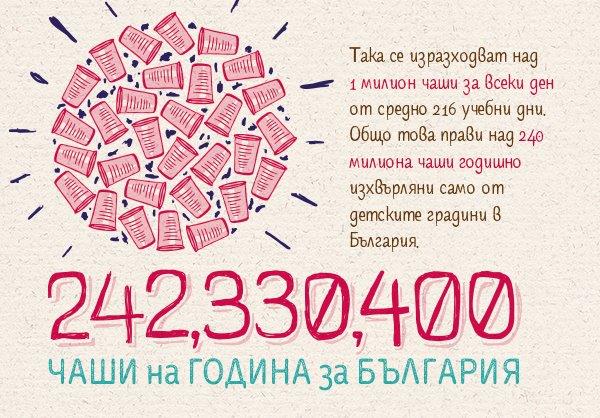 Така се изразходват над 1 милион чаши за всеки ден от средно 216 учебни дни. Общо това прави над 240 милиона чаши годишно изхвърляни само от детските градини в България.

242,330,400

ЧАШИ на ГОДИНА за БЪЛГАРИЯ