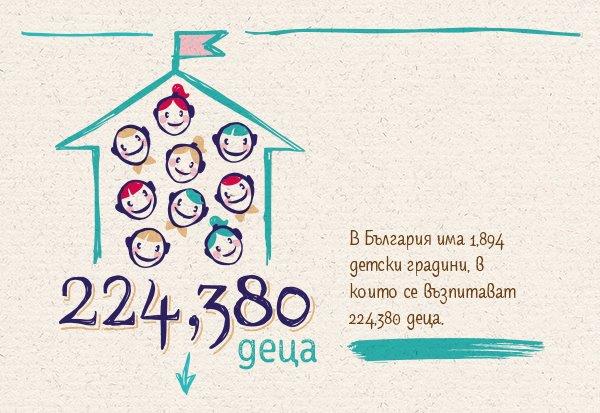 224,380
деца

В България има 1,894 детски градини, в които се възпитават 224,380 деца.